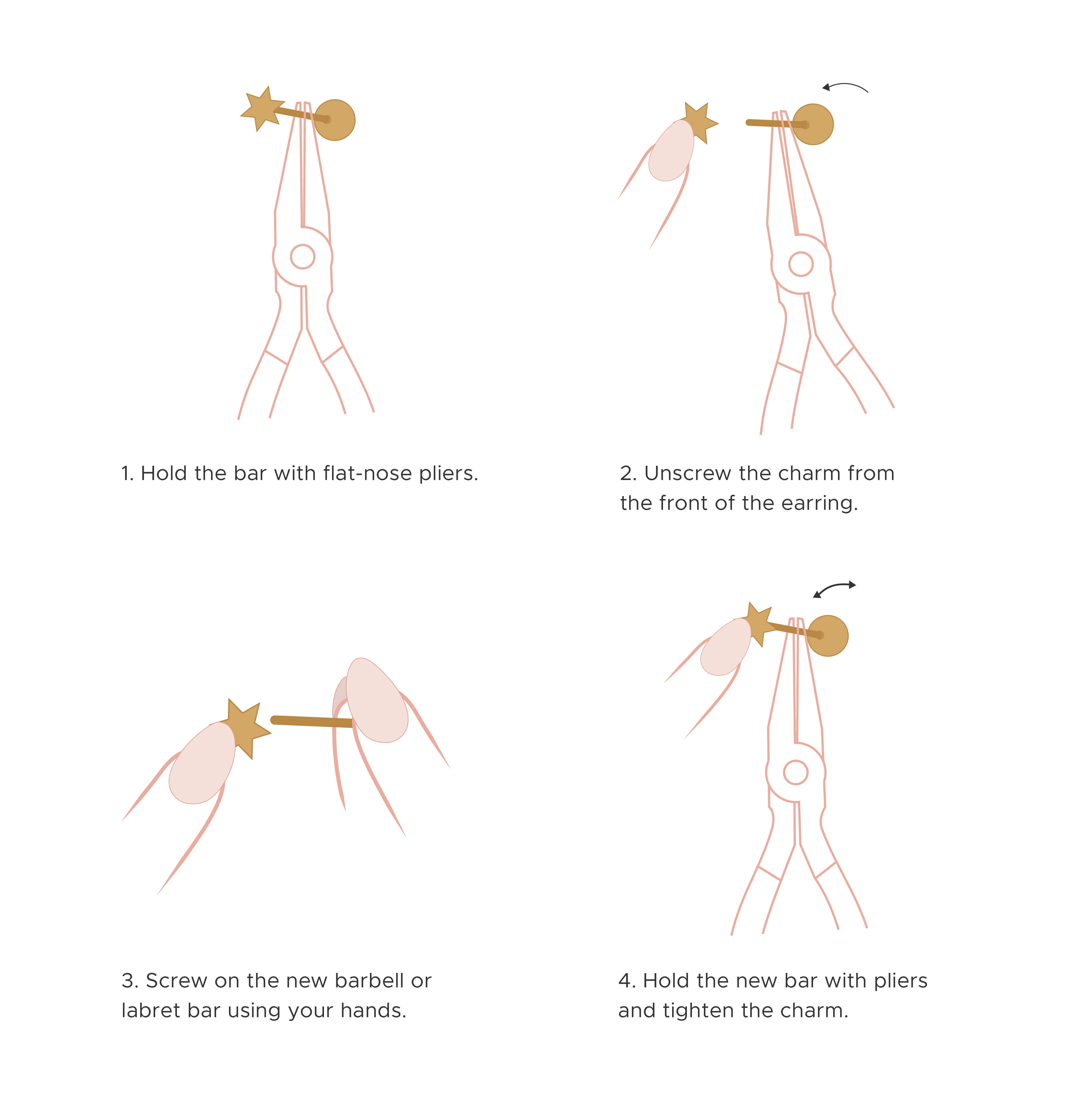 1. Hold the bar with flat-nose pliers.

2. Unscrew the charm from the front of the earring.

3. Screw on the new barbell or labret bar using your hands.

4. Hold the new bar with pliers and tighten the charm.